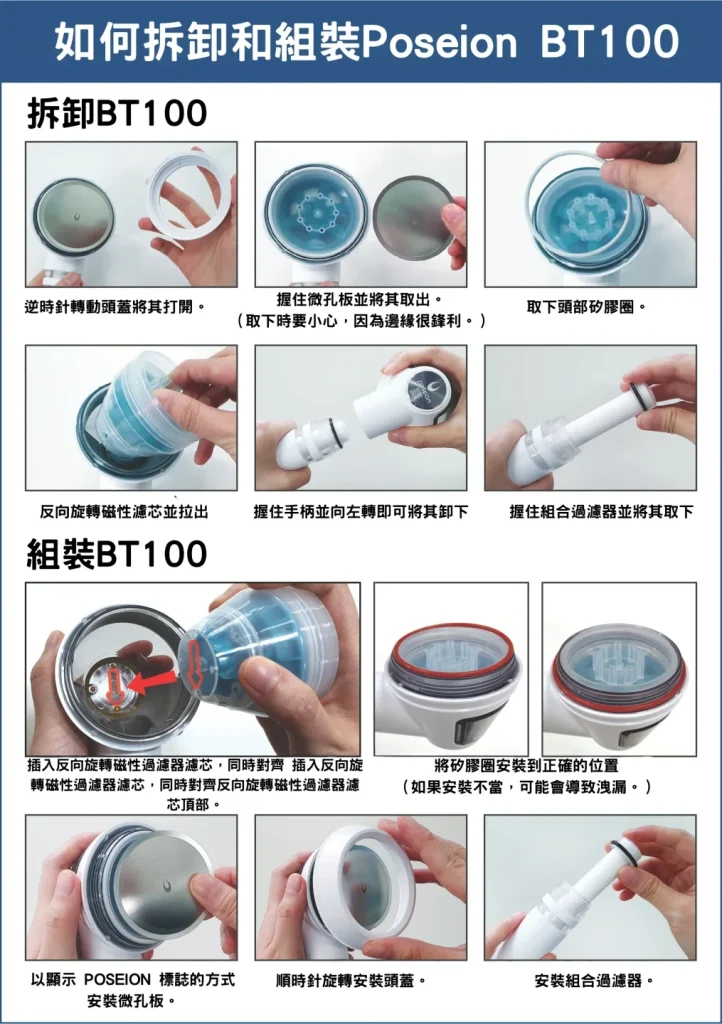 如何拆卸和組裝Poseion BT100

拆卸BT100

逆時針轉動頭蓋將其打開。

握住微孔板並將其取出。
（取下時要小心，因為邊緣很鋒利。）

取下頭部矽膠圈。

反向旋轉磁性濾芯並拉出

握住手柄並向左轉即可將其卸下

握住組合過濾器並將其取下

組裝BT100

插入反向旋轉磁性過濾器濾芯，同時對齊 插入反向旋轉磁性過濾器濾芯，同時對齊反向旋轉磁性過濾器濾芯頂部。

將矽膠圈安裝到正確的位置
（如果安裝不當，可能會導致洩漏。）

以顯示 POSEION 標誌的方式安裝微孔板。

順時針旋轉安裝頭蓋。

安裝組合過濾器。